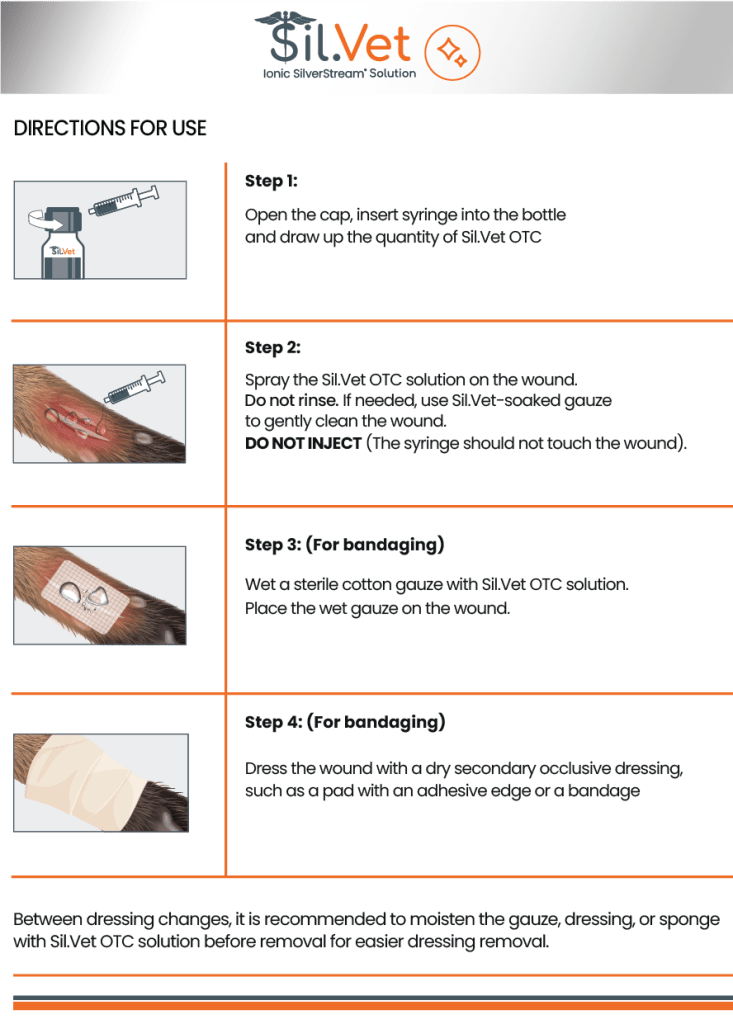 Sil.Vet
Ionic SilverStream® Solution

DIRECTIONS FOR USE

Sil.Vet

Step 1:

Open the cap, insert syringe into the bottle and draw up the quantity of Sil.Vet OTC

Step 2:

Spray the Sil.Vet OTC solution on the wound. Do not rinse. If needed, use Sil.Vet-soaked gauze to gently clean the wound. DO NOT INJECT (The syringe should not touch the wound).

Step 3: (For bandaging)

Wet a sterile cotton gauze with Sil.Vet OTC solution. Place the wet gauze on the wound.

Step 4: (For bandaging)

Dress the wound with a dry secondary occlusive dressing, such as a pad with an adhesive edge or a bandage

Between dressing changes, it is recommended to moisten the gauze, dressing, or sponge with Sil.Vet OTC solution before removal for easier dressing removal.