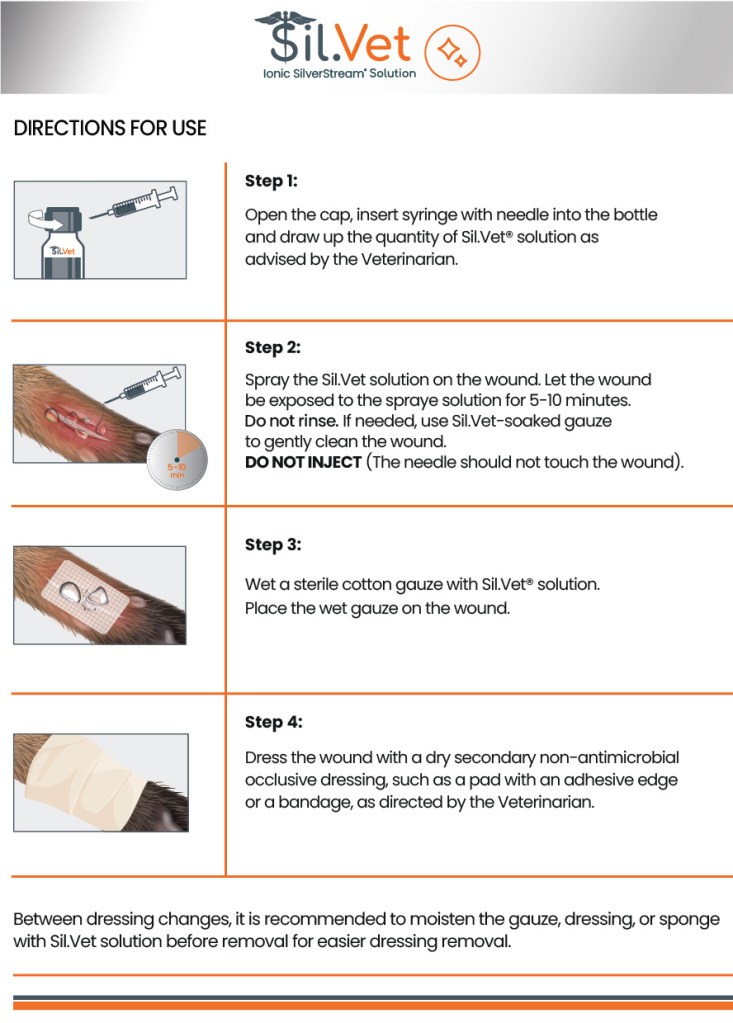 Sil.Vet
Ionic SilverStream® Solution

DIRECTIONS FOR USE

Sil.Vet

Step 1:

Open the cap, insert syringe with needle into the bottle and draw up the quantity of Sil.Vet® solution as advised by the Veterinarian.

5-10 min

Step 2:

Spray the Sil.Vet solution on the wound. Let the wound be exposed to the spraye solution for 5-10 minutes.
Do not rinse. If needed, use Sil.Vet-soaked gauze to gently clean the wound.
DO NOT INJECT (The needle should not touch the wound).

Step 3:

Wet a sterile cotton gauze with Sil.Vet® solution.
Place the wet gauze on the wound.

Step 4:

Dress the wound with a dry secondary non-antimicrobial occlusive dressing, such as a pad with an adhesive edge or a bandage, as directed by the Veterinarian.

Between dressing changes, it is recommended to moisten the gauze, dressing, or sponge with Sil.Vet solution before removal for easier dressing removal.